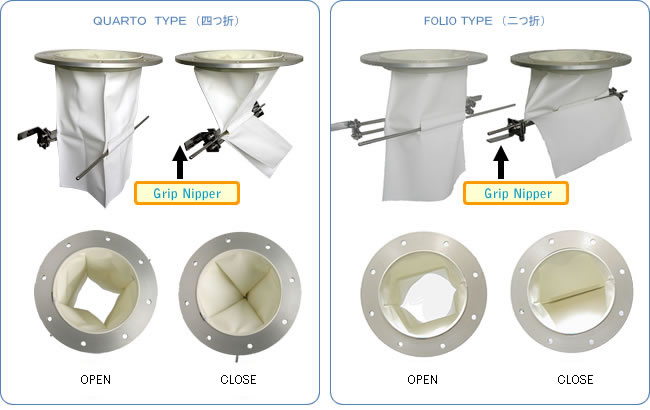 QUARTO TYPE （四つ折）

Grip Nipper

OPEN

CLOSE

FOLIO TYPE （二つ折）

Grip Nipper

OPEN

CLOSE